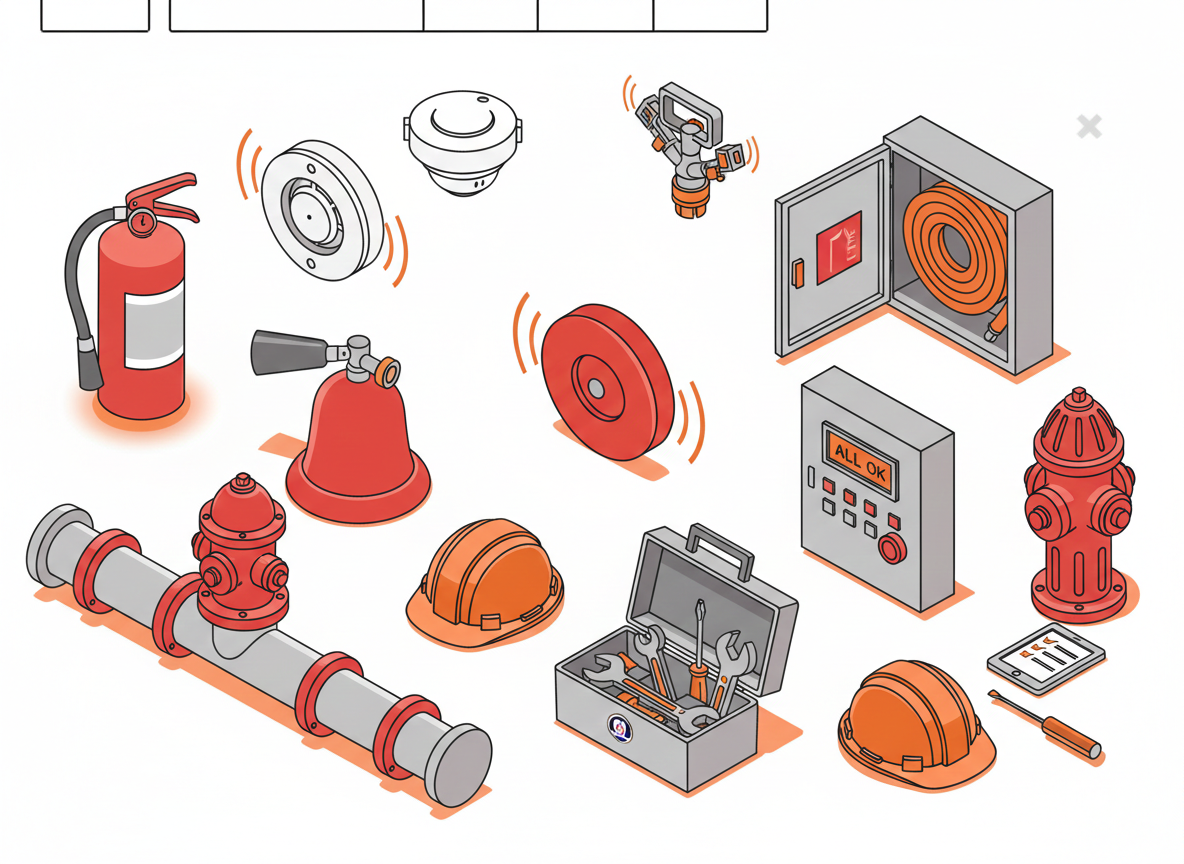 ALL OK